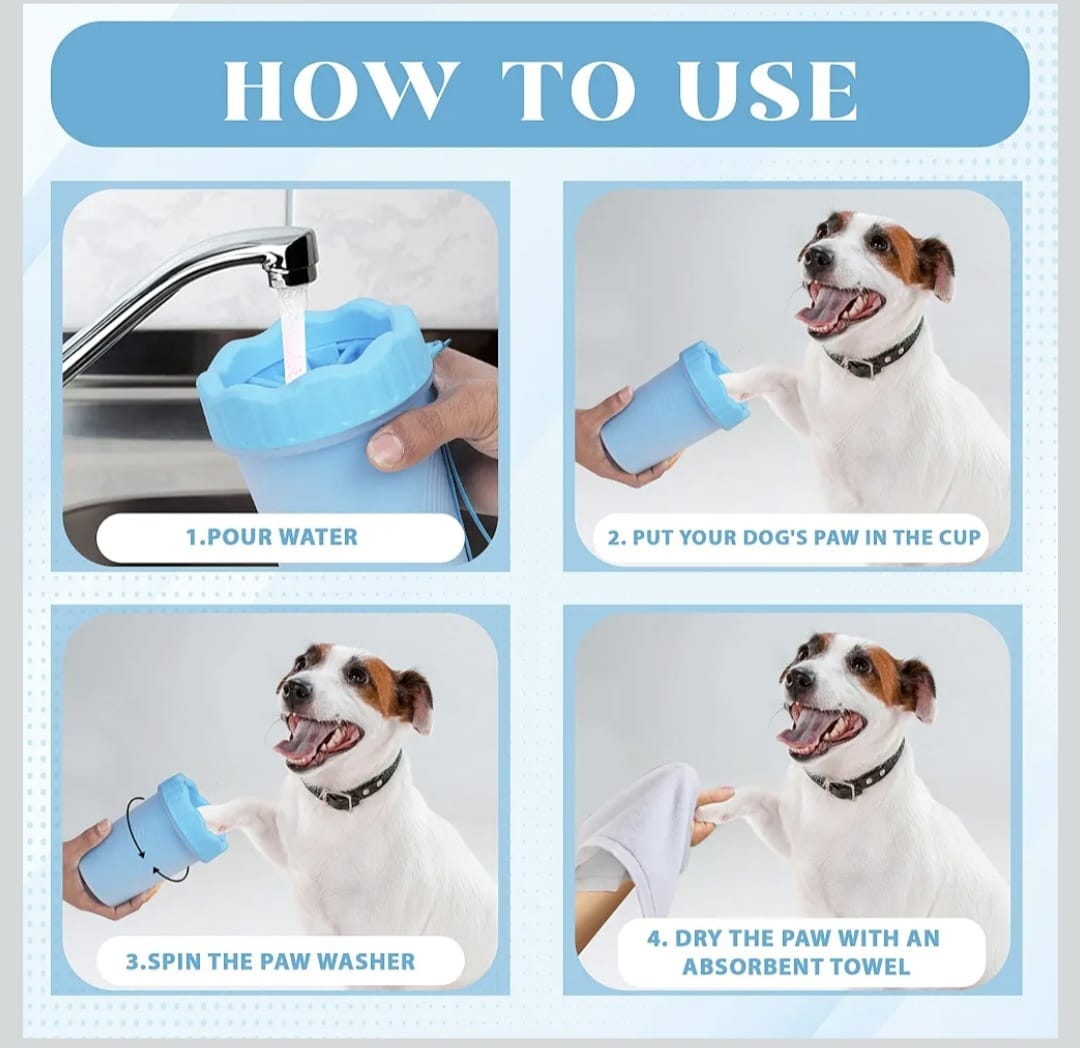 HOW TO USE

1.POUR WATER

2. PUT YOUR DOG'S PAW IN THE CUP

3.SPIN THE PAW WASHER

4. DRY THE PAW WITH AN ABSORBENT TOWEL