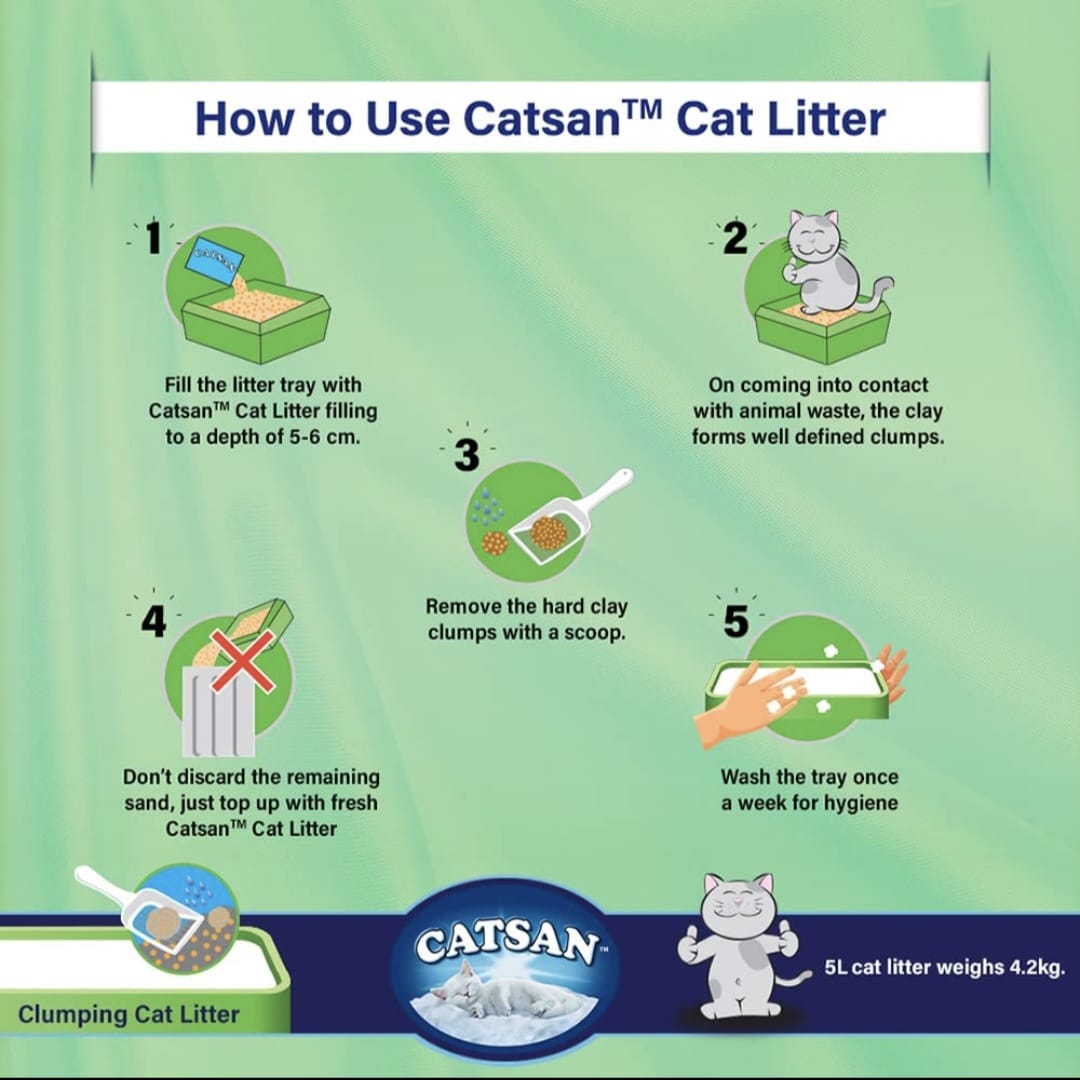 How to Use Catsan™ Cat Litter

1

CATSAN

Fill the litter tray with Catsan™ Cat Litter filling to a depth of 5-6 cm.

2

On coming into contact with animal waste, the clay forms well defined clumps.

3

Remove the hard clay clumps with a scoop.

4

Don't discard the remaining sand, just top up with fresh Catsan™ Cat Litter

5

Wash the tray once a week for hygiene

Clumping Cat Litter

CATSAN™

5L cat litter weighs 4.2kg.