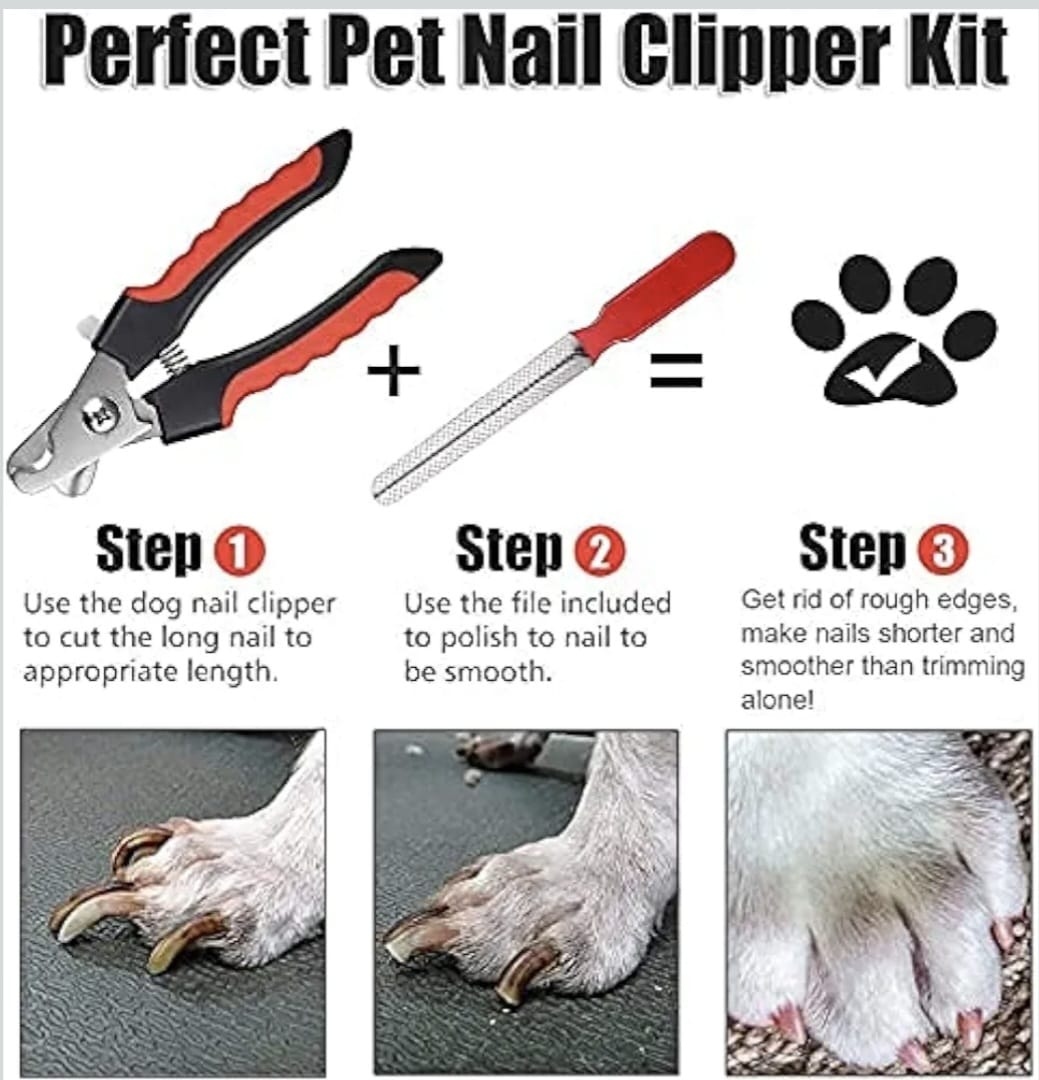 Perfect Pet Nail Clipper Kit

+

=

Step 1
Use the dog nail clipper to cut the long nail to appropriate length.

Step 2
Use the file included to polish to nail to be smooth.

Step 3
Get rid of rough edges, make nails shorter and smoother than trimming alone!