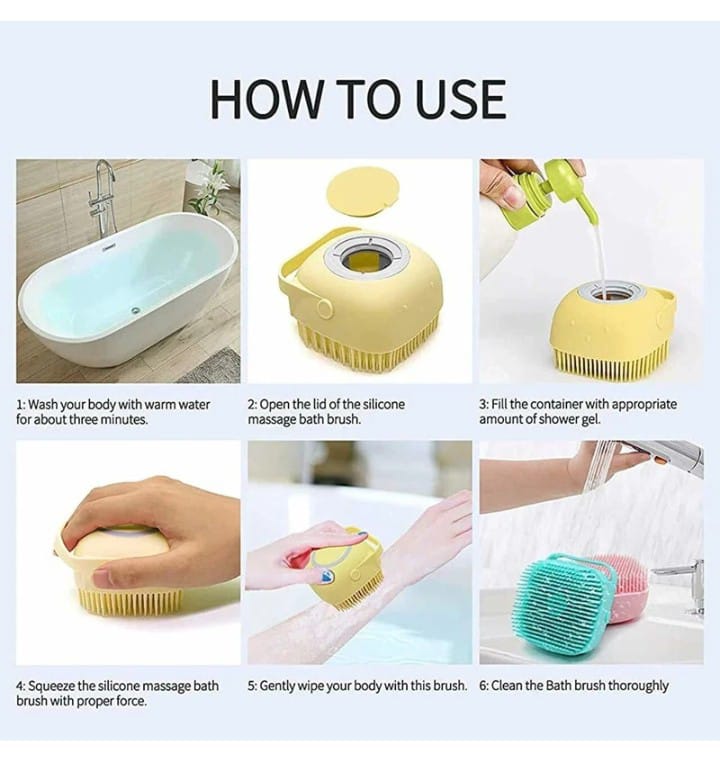 HOW TO USE

1: Wash your body with warm water for about three minutes.

2: Open the lid of the silicone massage bath brush.

3: Fill the container with appropriate amount of shower gel.

4: Squeeze the silicone massage bath brush with proper force.

5: Gently wipe your body with this brush.

6: Clean the Bath brush thoroughly