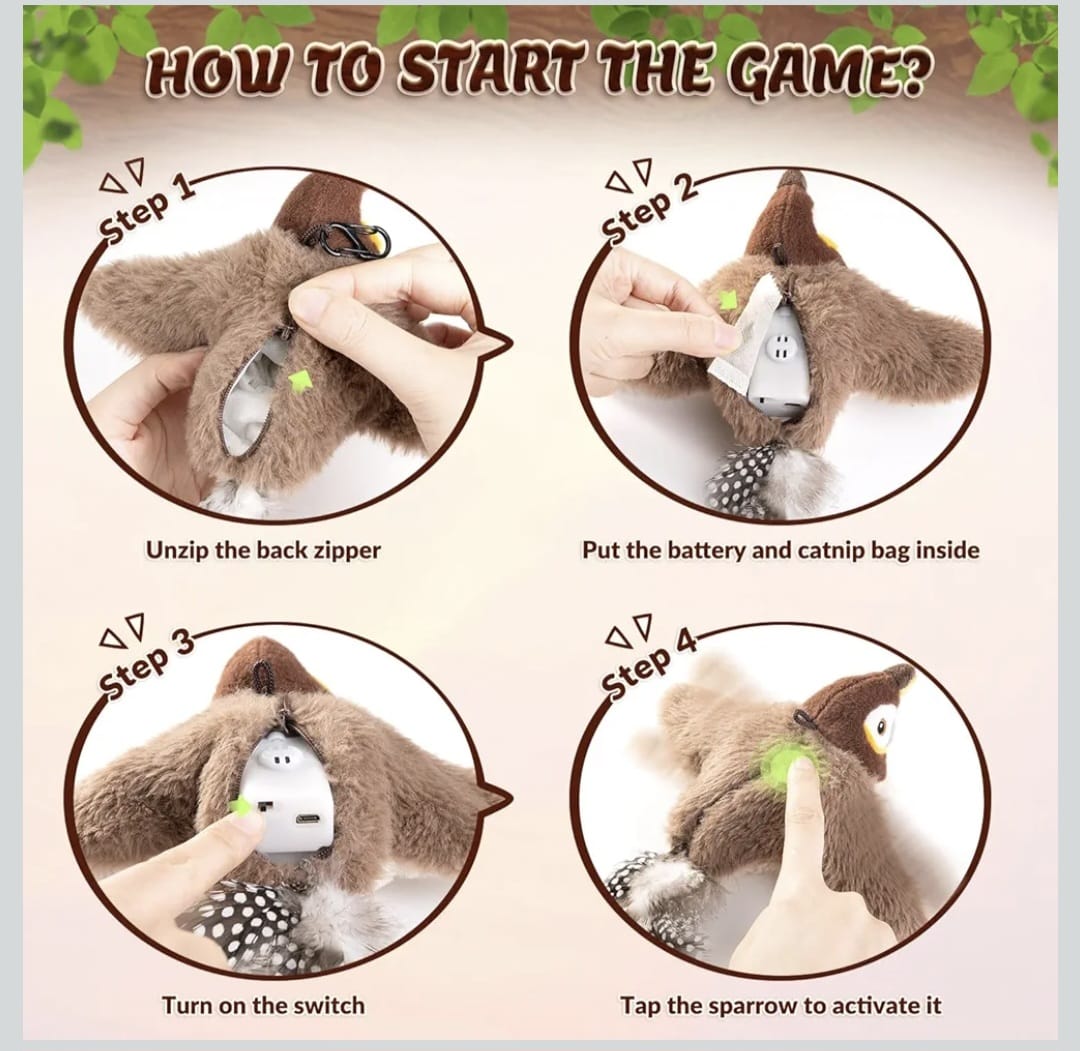 HOW TO START THE GAME?

Step 1

Unzip the back zipper

Step 2

Put the battery and catnip bag inside

Step 3

Turn on the switch

Step 4

Tap the sparrow to activate it