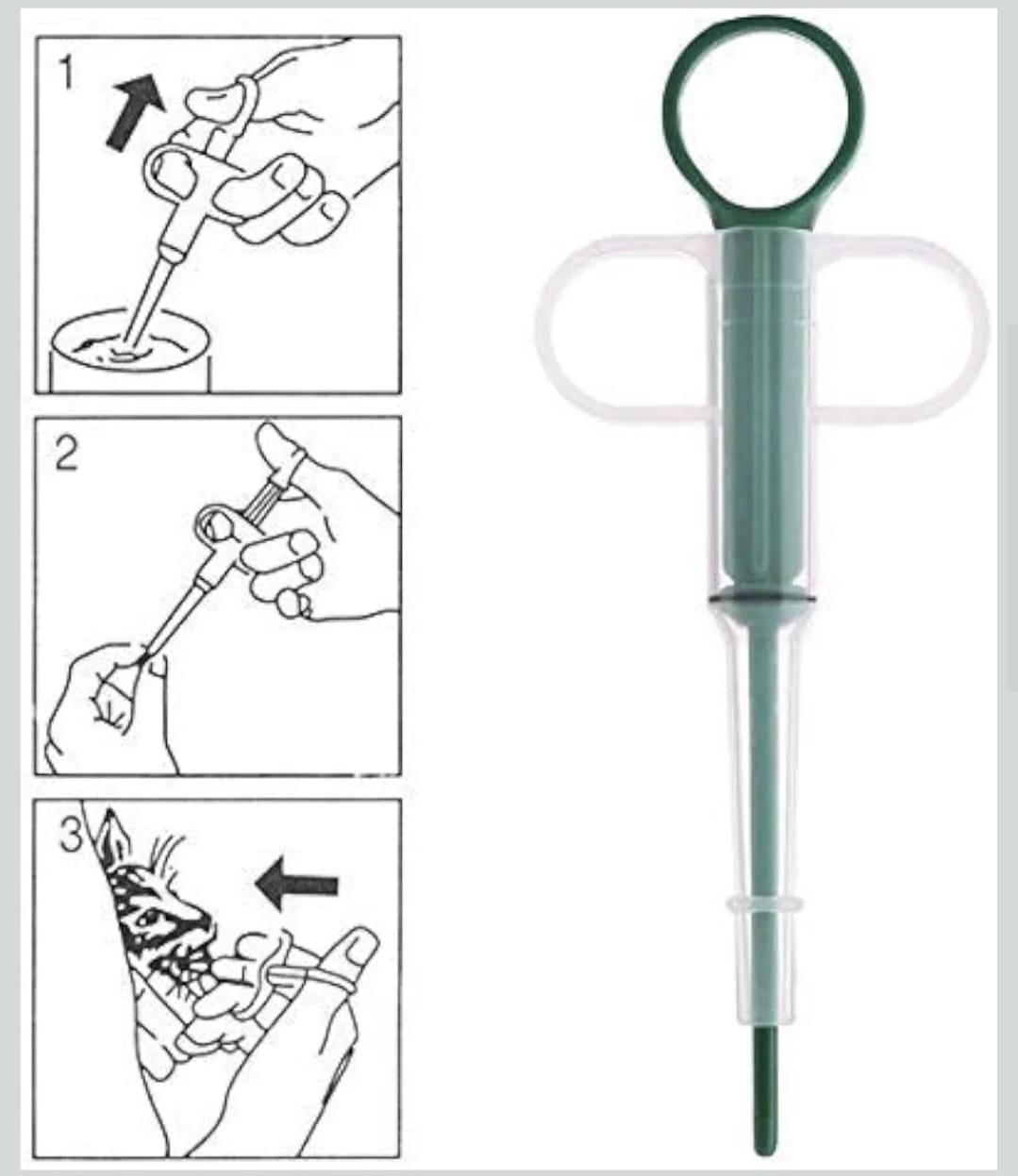 1

2

3